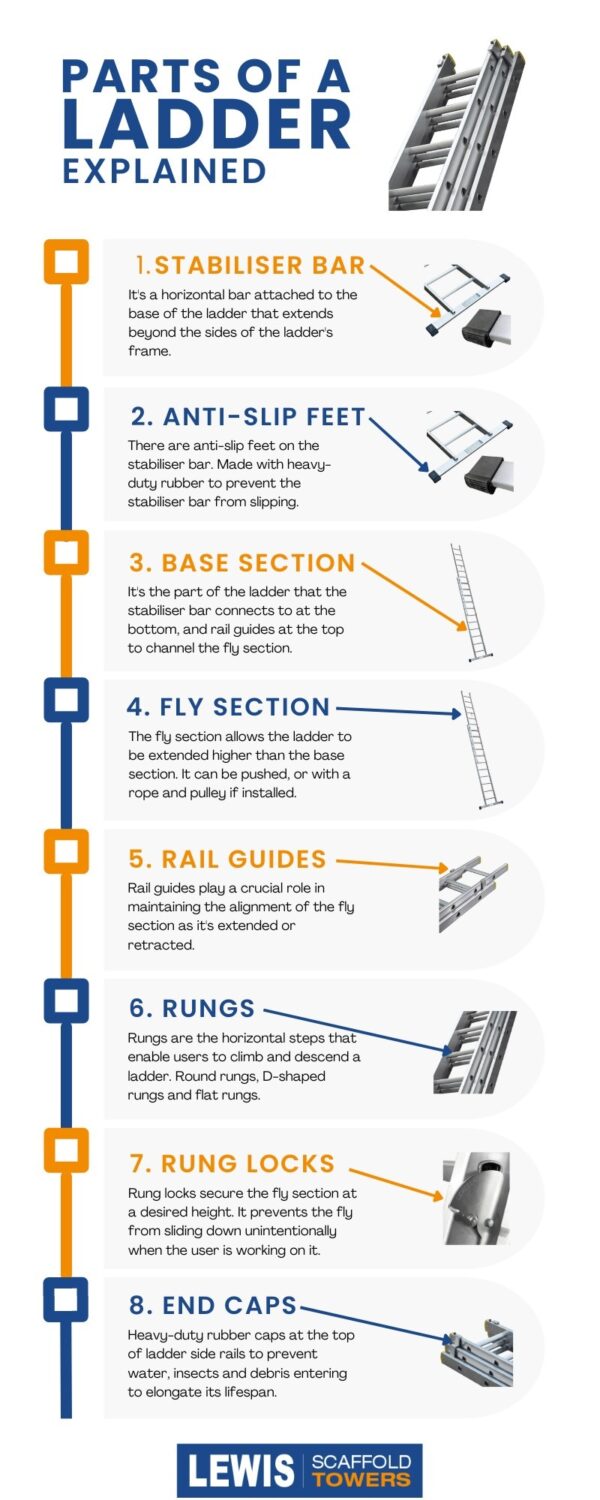 PARTS OF A LADDER EXPLAINED

1. STABILISER BAR

It's a horizontal bar attached to the base of the ladder that extends beyond the sides of the ladder's frame.

2. ANTI-SLIP FEET

There are anti-slip feet on the stabiliser bar. Made with heavy-duty rubber to prevent the stabiliser bar from slipping.

3. BASE SECTION

It's the part of the ladder that the stabiliser bar connects to at the bottom, and rail guides at the top to channel the fly section.

4. FLY SECTION

The fly section allows the ladder to be extended higher than the base section. It can be pushed, or with a rope and pulley if installed.

5. RAIL GUIDES

Rail guides play a crucial role in maintaining the alignment of the fly section as it's extended or retracted.

6. RUNGS

Rungs are the horizontal steps that enable users to climb and descend a ladder. Round rungs, D-shaped rungs and flat rungs.

7. RUNG LOCKS

Rung locks secure the fly section at a desired height. It prevents the fly from sliding down unintentionally when the user is working on it.

8. END CAPS

Heavy-duty rubber caps at the top of ladder side rails to prevent water, insects and debris entering to elongate its lifespan.

LEWIS SCAFFOLD TOWERS