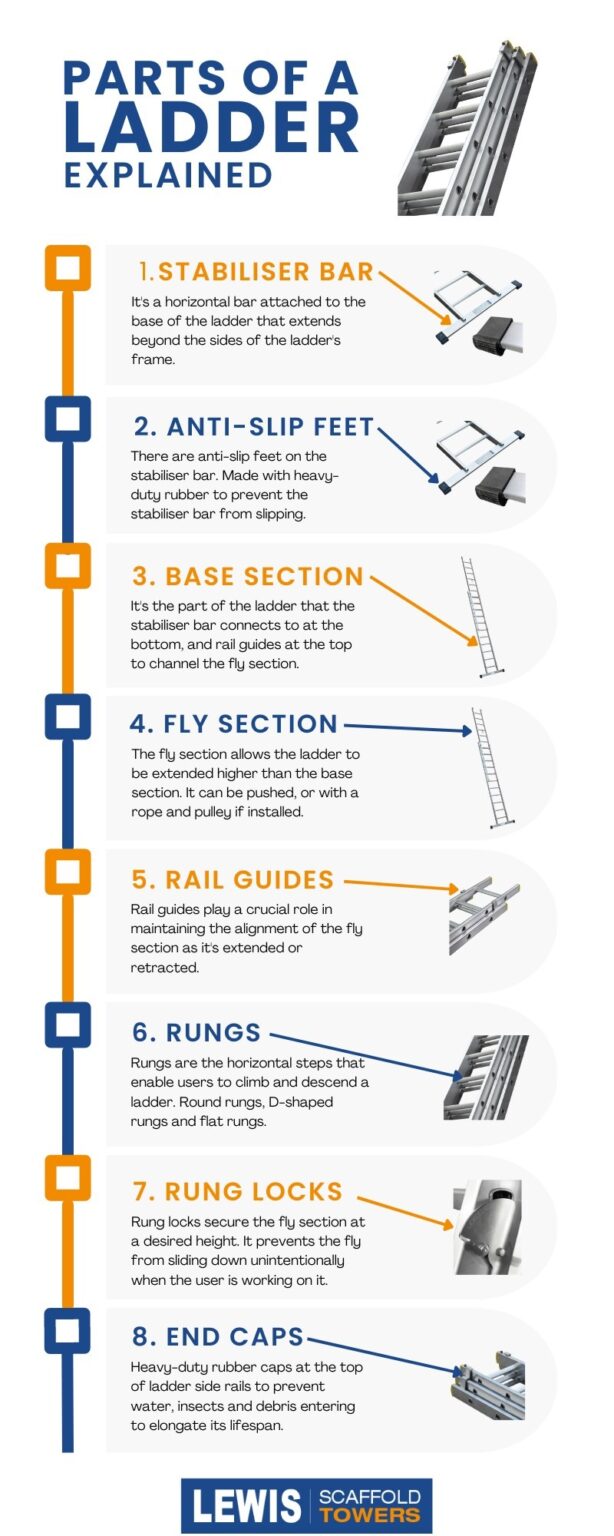 PARTS OF A LADDER EXPLAINED

1. STABILISER BAR
It's a horizontal bar attached to the base of the ladder that extends beyond the sides of the ladder's frame.

2. ANTI-SLIP FEET
There are anti-slip feet on the stabiliser bar. Made with heavy-duty rubber to prevent the stabiliser bar from slipping.

3. BASE SECTION
It's the part of the ladder that the stabiliser bar connects to at the bottom, and rail guides at the top to channel the fly section.

4. FLY SECTION
The fly section allows the ladder to be extended higher than the base section. It can be pushed, or with a rope and pulley if installed.

5. RAIL GUIDES
Rail guides play a crucial role in maintaining the alignment of the fly section as it's extended or retracted.

6. RUNGS
Rungs are the horizontal steps that enable users to climb and descend a ladder. Round rungs, D-shaped rungs and flat rungs.

7. RUNG LOCKS
Rung locks secure the fly section at a desired height. It prevents the fly from sliding down unintentionally when the user is working on it.

8. END CAPS
Heavy-duty rubber caps at the top of ladder side rails to prevent water, insects and debris entering to elongate its lifespan.

LEWIS SCAFFOLD TOWERS